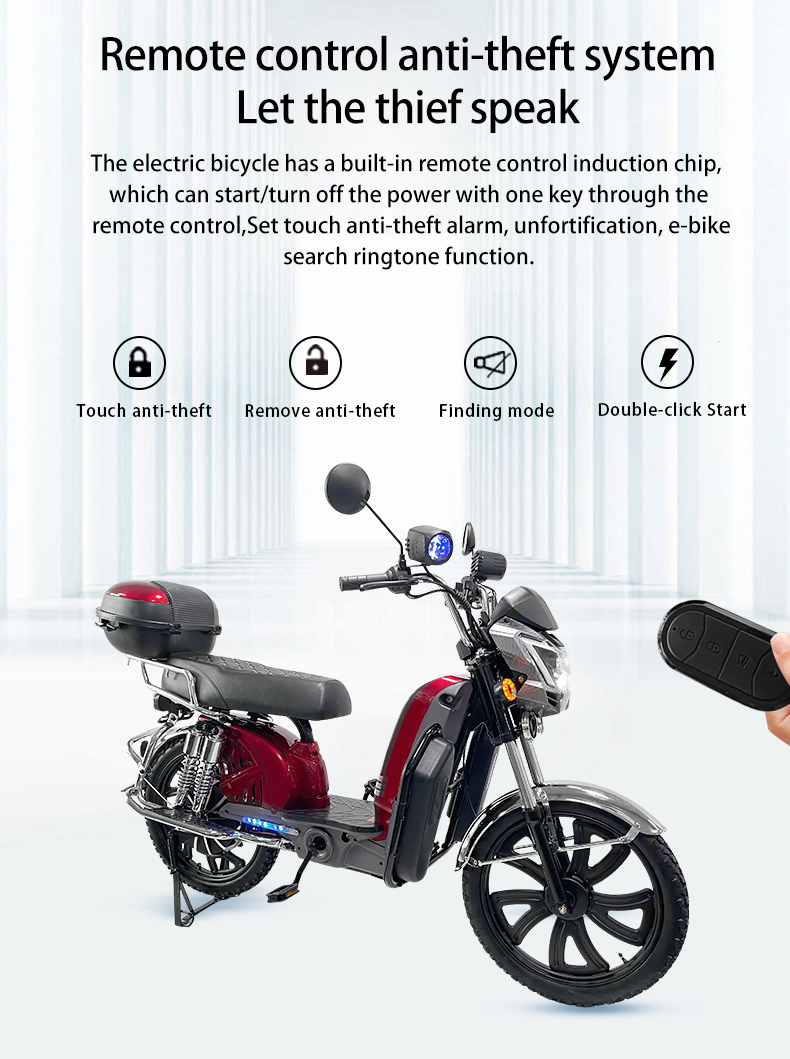 Remote control anti-theft system
Let the thief speak

The electric bicycle has a built-in remote control induction chip, which can start/turn off the power with one key through the remote control,Set touch anti-theft alarm, unfortification, e-bike search ringtone function.

Touch anti-theft

Remove anti-theft

Finding mode

Double-click Start